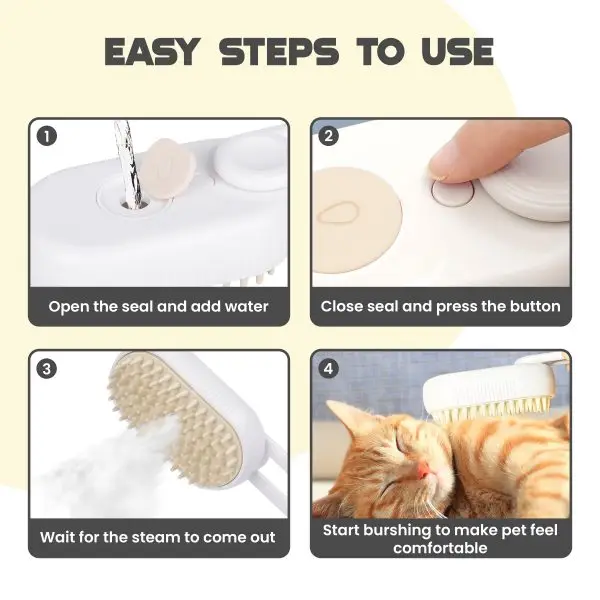 EASY STEPS TO USE

1

Open the seal and add water

2

Close seal and press the button

3

Wait for the steam to come out

4

Start burshing to make pet feel comfortable